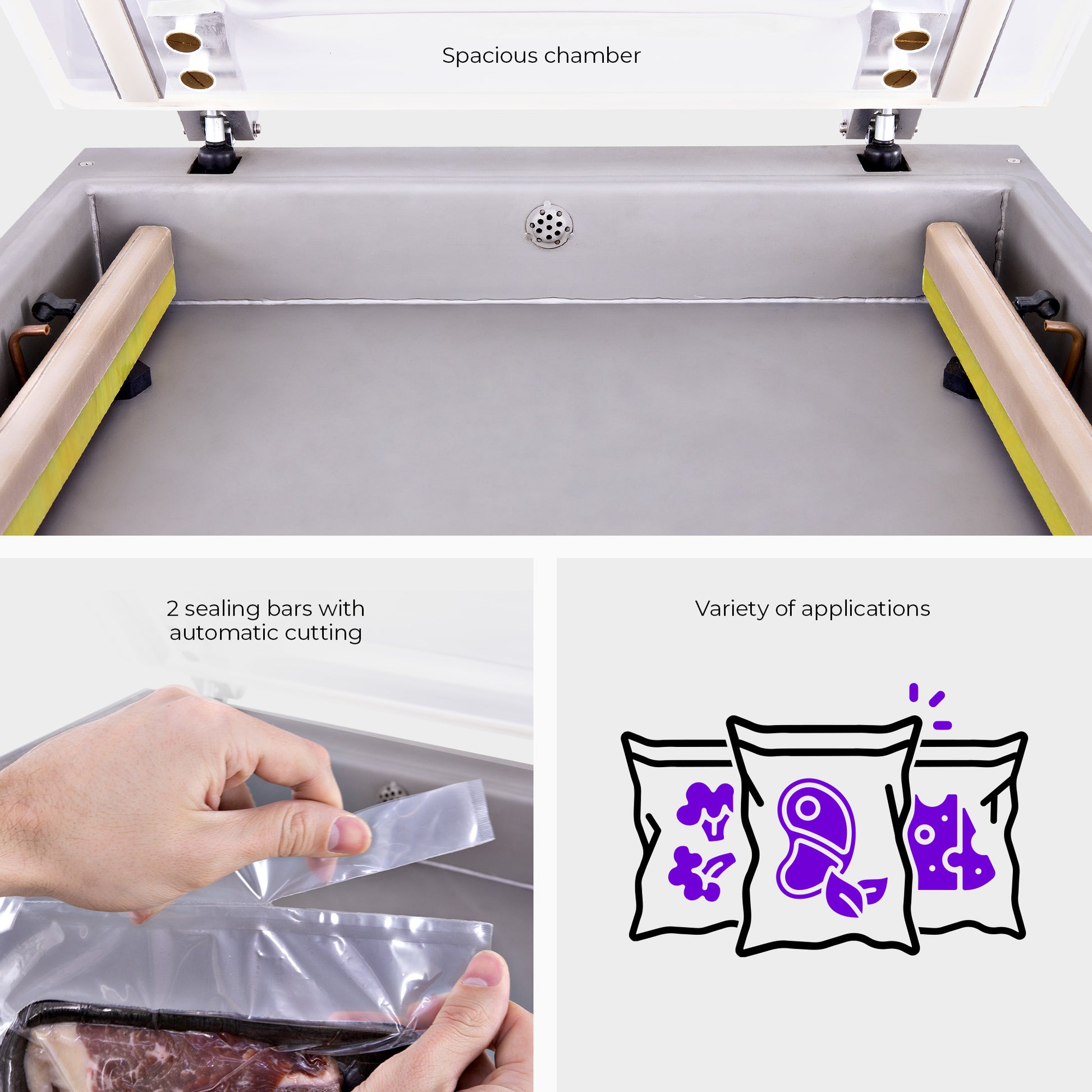 Spacious chamber

2 sealing bars with automatic cutting

Variety of applications