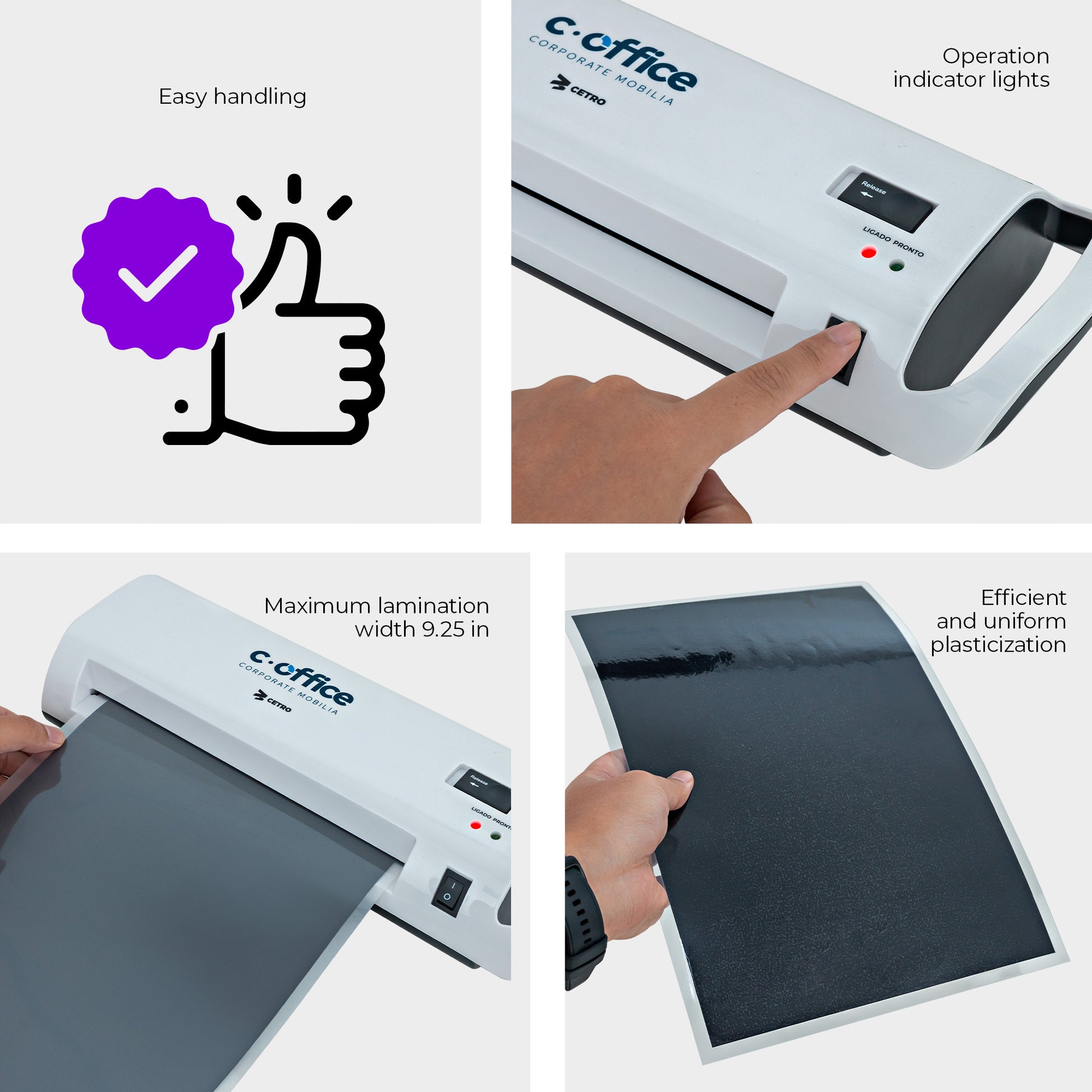 Easy handling

c·office
CORPORATE MOBILIA
CETRO

Operation indicator lights

Release

LIGADO PRONTO

Maximum lamination width 9.25 in

c·office
CORPORATE MOBILIA
CETRO

Release

LIGADO PRONTO

I
O

Efficient and uniform plasticization